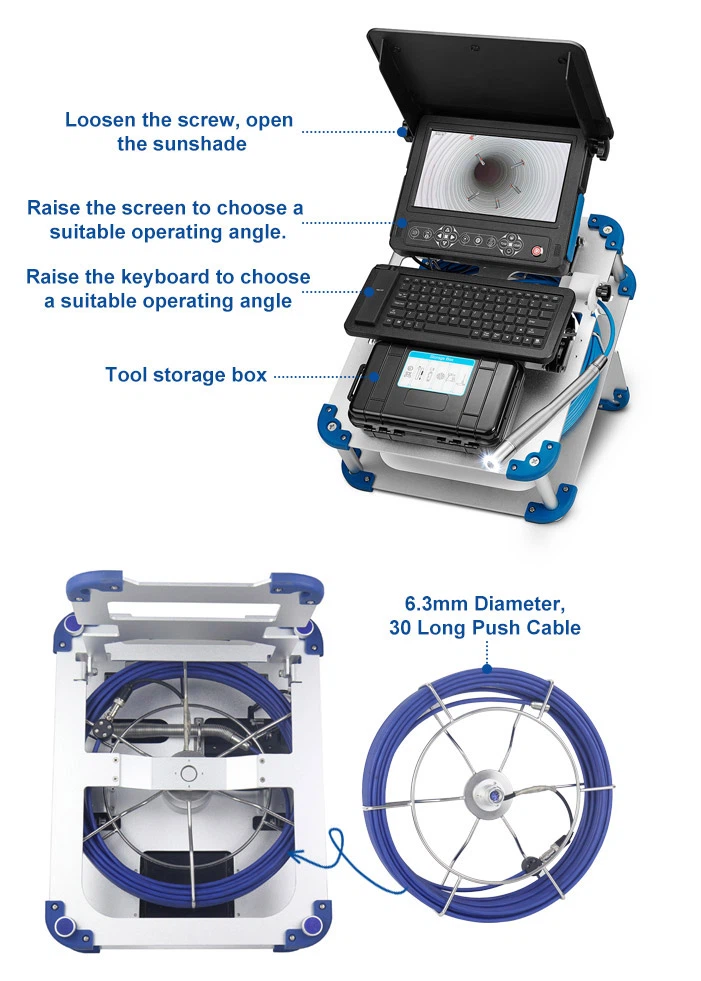 Loosen the screw, open the sunshade

Raise the screen to choose a suitable operating angle.

Raise the keyboard to choose a suitable operating angle

Tool storage box

6.3mm Diameter, 30 Long Push Cable